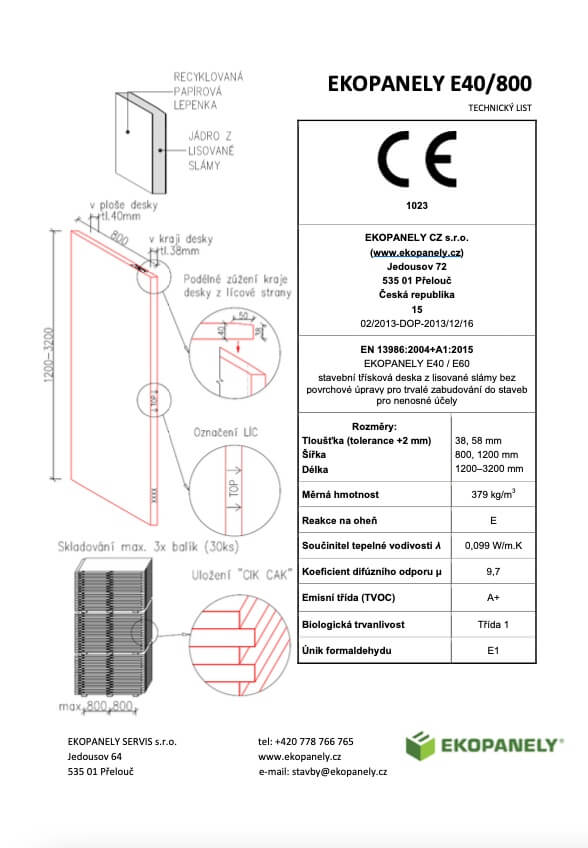 RECYKLOVANÁ PAPÍROVÁ LEPENKA

JÁDRO Z LISOVANÉ SLÁMY

v ploše desky tl.40mm

800

v kraji desky tl.38mm

Podélné zúžení kraje desky z lícové strany

50

40

38

1200–3200

TOP

Označení LÍC

TOP

XXXX

Skladování max. 3x balík (30ks)

Uložení "CIK CAK"

max. 800 800

EKOPANELY E40/800

TECHNICKÝ LIST

CE

1023

EKOPANELY CZ s.r.o.
(www.ekopanely.cz)
Jedousov 72
535 01 Přelouč
Česká republika
15
02/2013-DOP-2013/12/16

EN 13986:2004+A1:2015
EKOPANELY E40 / E60
stavební třísková deska z lisované slámy bez povrchové úpravy pro trvalé zabudování do staveb pro nenosné účely

| Rozměry: | |
|---|---|
| Tloušťka (tolerance +2 mm) | 38, 58 mm |
| Šířka | 800, 1200 mm |
| Délka | 1200–3200 mm |
| Měrná hmotnost | 379 kg/m$^3$ |
| Reakce na oheň | E |
| Součinitel tepelné vodivosti $\lambda$ | 0,099 W/m.K |
| Koeficient difúzního odporu $\mu$ | 9,7 |
| Emisní třída (TVOC) | A+ |
| Biologická trvanlivost | Třída 1 |
| Únik formaldehydu | E1 |

EKOPANELY SERVIS s.r.o.
Jedousov 64
535 01 Přelouč

tel: +420 778 766 765
www.ekopanely.cz
e-mail: stavby@ekopanely.cz

EKOPANELY®